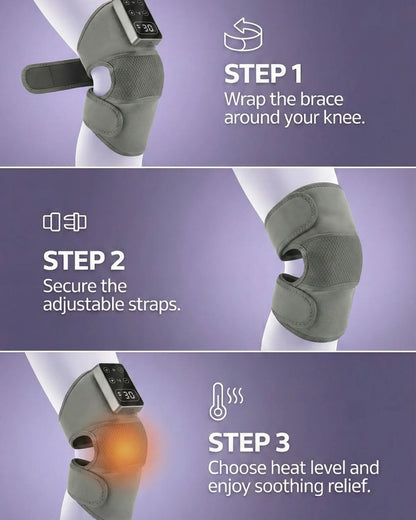 30

STEP 1
Wrap the brace around your knee.

STEP 2
Secure the adjustable straps.

30

STEP 3
Choose heat level and enjoy soothing relief.