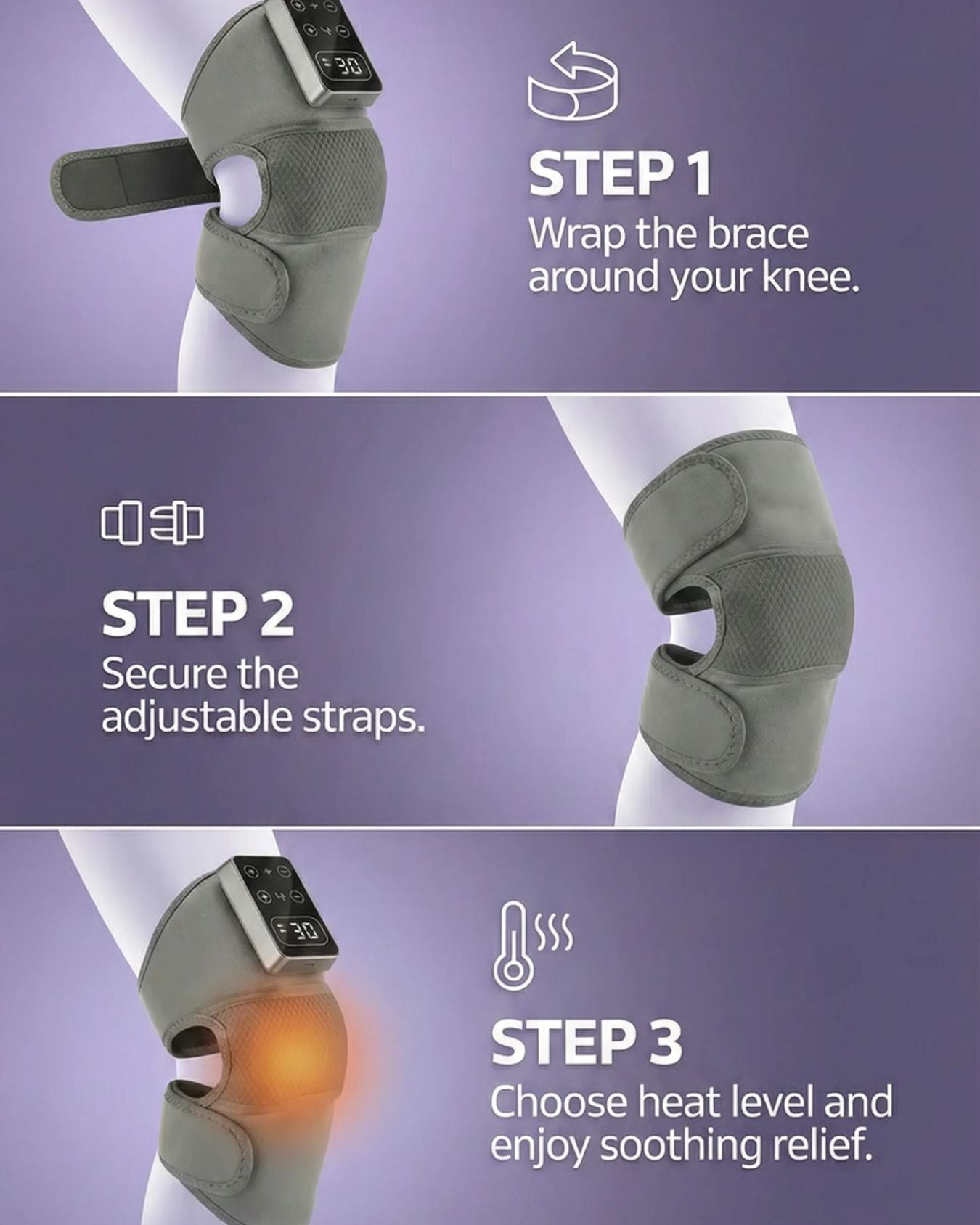 30

STEP 1
Wrap the brace around your knee.

STEP 2
Secure the adjustable straps.

30

STEP 3
Choose heat level and enjoy soothing relief.